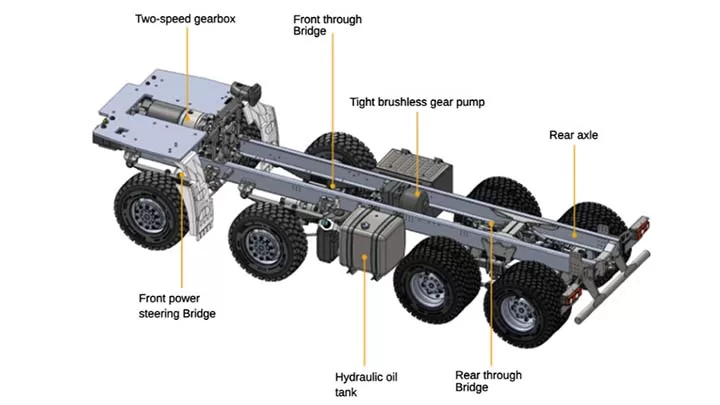 Two-speed gearbox

Front through Bridge

Tight brushless gear pump

Rear axle

Front power steering Bridge

Hydraulic oil tank

Rear through Bridge